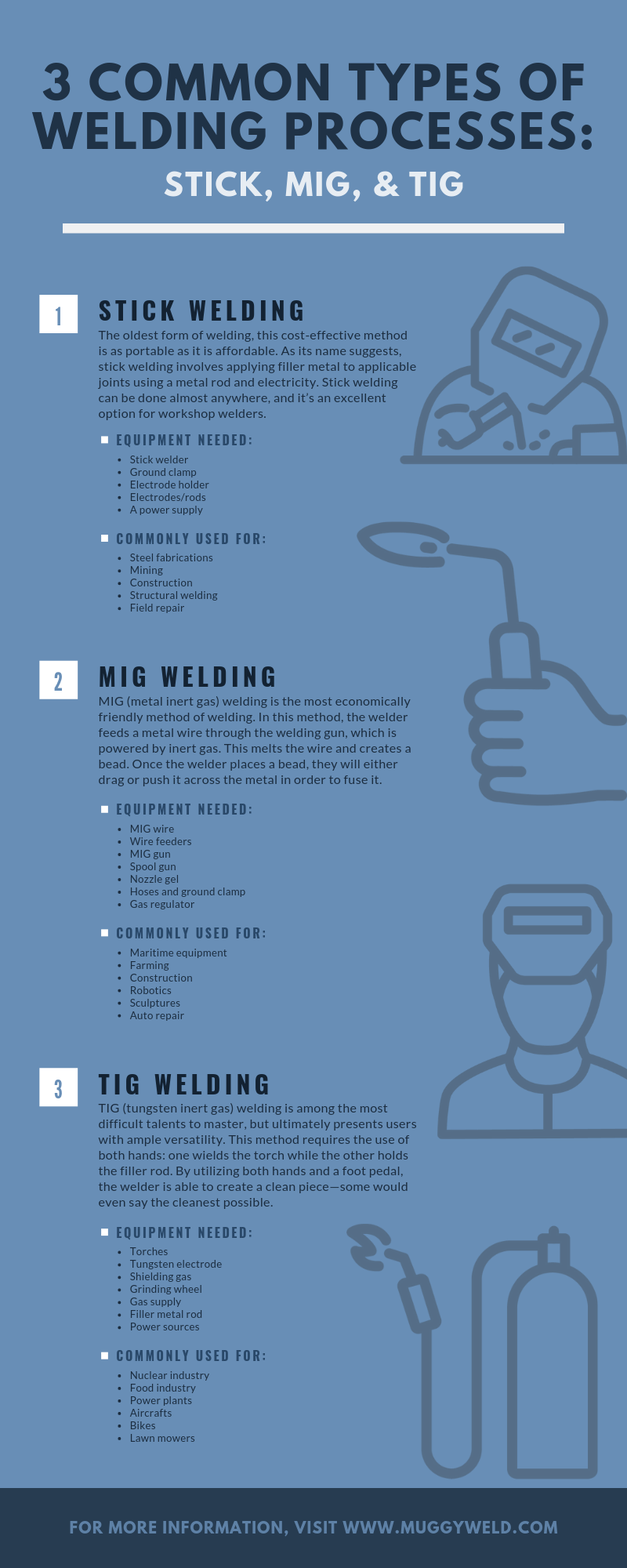 3 COMMON TYPES OF WELDING PROCESSES:

STICK, MIG, & TIG

1

STICK WELDING

The oldest form of welding, this cost-effective method is as portable as it is affordable. As its name suggests, stick welding involves applying filler metal to applicable joints using a metal rod and electricity. Stick welding can be done almost anywhere, and it's an excellent option for workshop welders.

EQUIPMENT NEEDED:

- Stick welder
- Ground clamp
- Electrode holder
- Electrodes/rods
- A power supply

COMMONLY USED FOR:

- Steel fabrications
- Mining
- Construction
- Structural welding
- Field repair

2

MIG WELDING

MIG (metal inert gas) welding is the most economically friendly method of welding. In this method, the welder feeds a metal wire through the welding gun, which is powered by inert gas. This melts the wire and creates a bead. Once the welder places a bead, they will either drag or push it across the metal in order to fuse it.

EQUIPMENT NEEDED:

- MIG wire
- Wire feeders
- MIG gun
- Spool gun
- Nozzle gel
- Hoses and ground clamp
- Gas regulator

COMMONLY USED FOR:

- Maritime equipment
- Farming
- Construction
- Robotics
- Sculptures
- Auto repair

3

TIG WELDING

TIG (tungsten inert gas) welding is among the most difficult talents to master, but ultimately presents users with ample versatility. This method requires the use of both hands: one wields the torch while the other holds the filler rod. By utilizing both hands and a foot pedal, the welder is able to create a clean piece—some would even say the cleanest possible.

EQUIPMENT NEEDED:

- Torches
- Tungsten electrode
- Shielding gas
- Grinding wheel
- Gas supply
- Filler metal rod
- Power sources

COMMONLY USED FOR:

- Nuclear industry
- Food industry
- Power plants
- Aircrafts
- Bikes
- Lawn mowers

FOR MORE INFORMATION, VISIT WWW.MUGGYWELD.COM